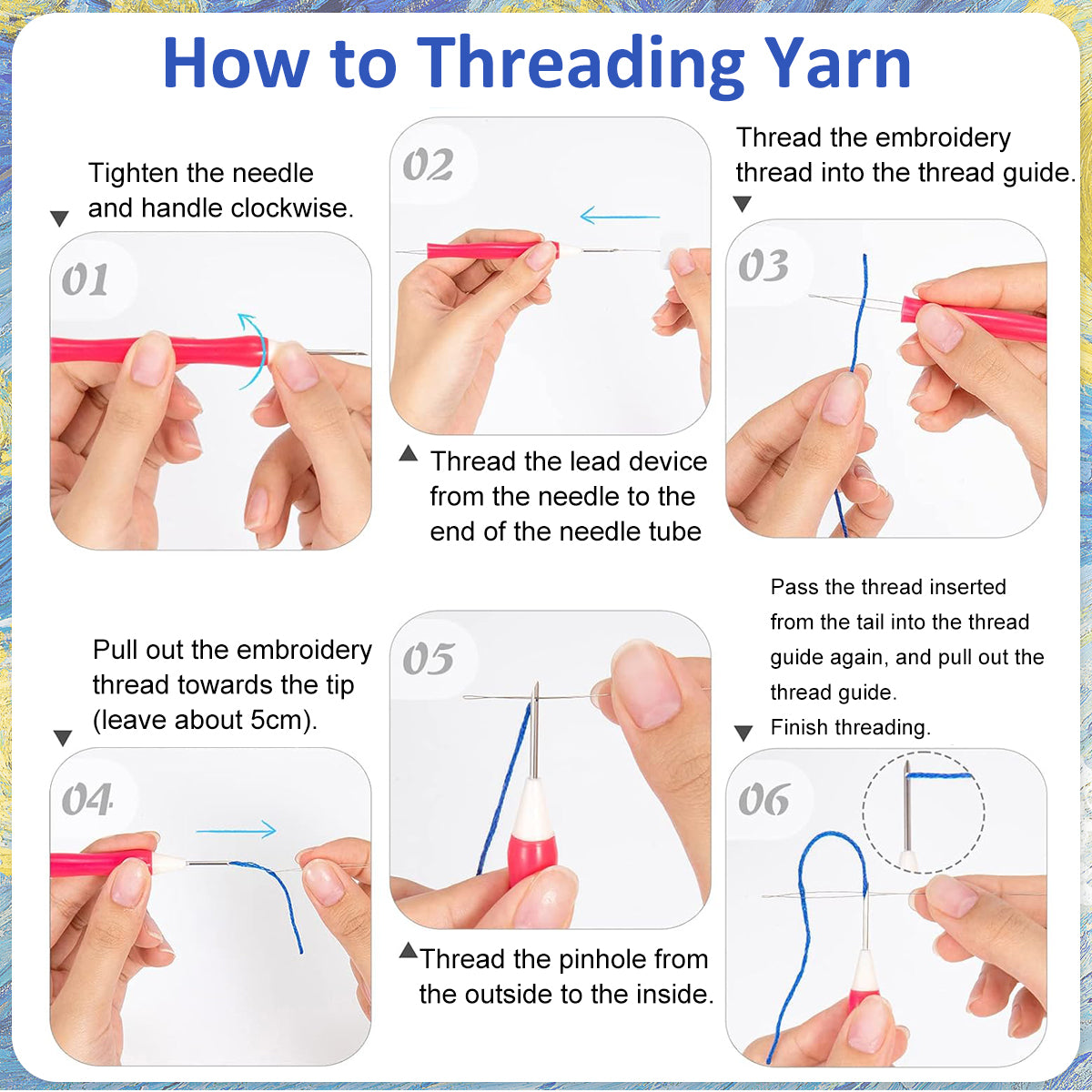 How to Threading Yarn

Tighten the needle and handle clockwise.

01

02

Thread the lead device from the needle to the end of the needle tube

Thread the embroidery thread into the thread guide.

03

Pull out the embroidery thread towards the tip (leave about 5cm).

04

05

Thread the pinhole from the outside to the inside.

Pass the thread inserted from the tail into the thread guide again, and pull out the thread guide.
Finish threading.

06